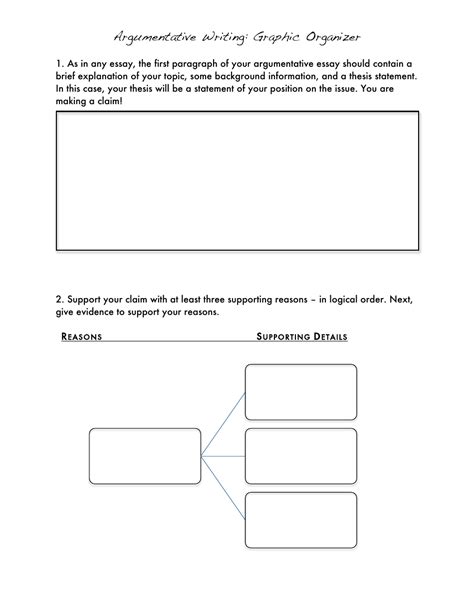 Argumentative Writing: Graphic Organizer

1. As in any essay, the first paragraph of your argumentative essay should contain a brief explanation of your topic, some background information, and a thesis statement. In this case, your thesis will be a statement of your position on the issue. You are making a claim!

2. Support your claim with at least three supporting reasons – in logical order. Next, give evidence to support your reasons.

REASONS

SUPPORTING DETAILS